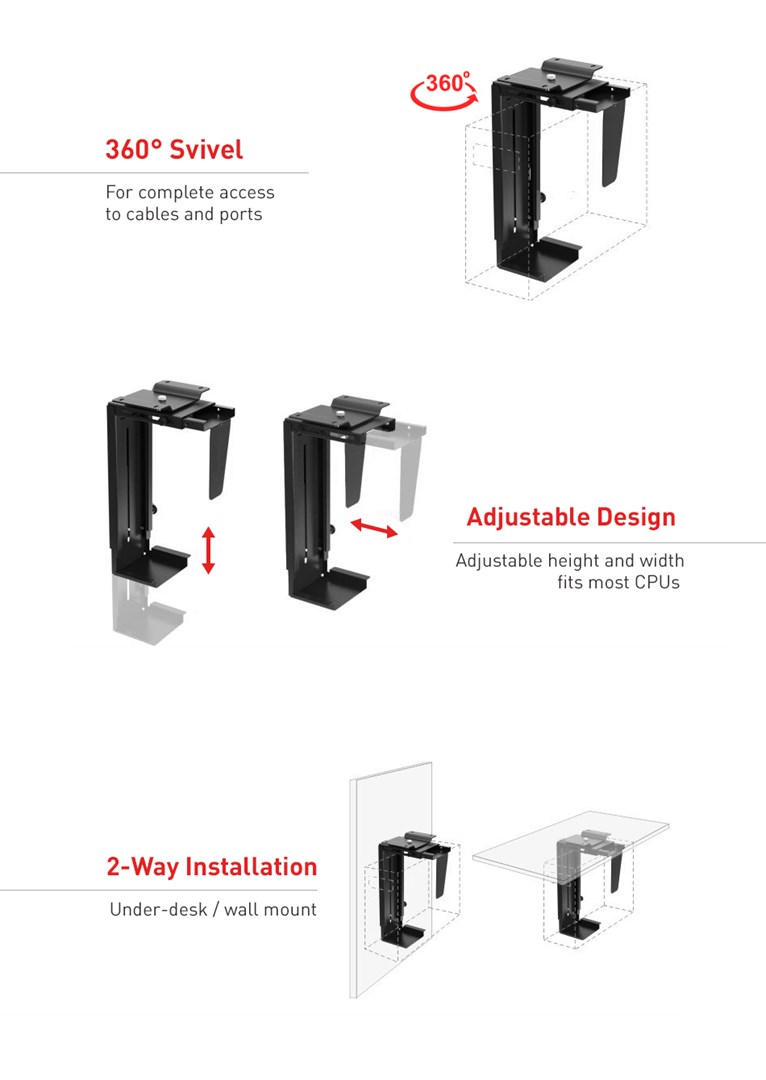 360°

360° Svivel

For complete access to cables and ports

Adjustable Design

Adjustable height and width fits most CPUs

2-Way Installation

Under-desk / wall mount